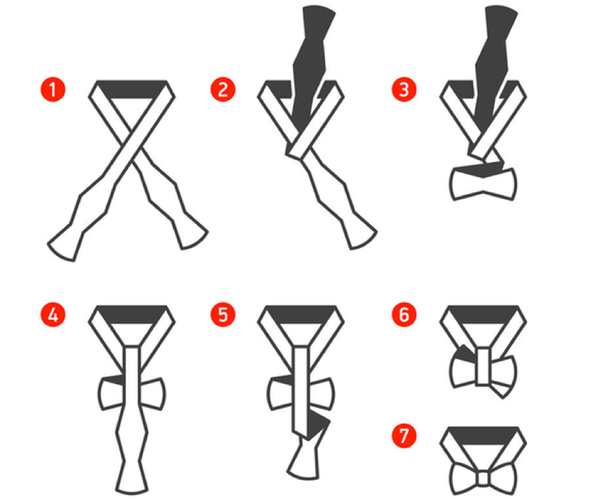 1
2
3
4
5
6
7